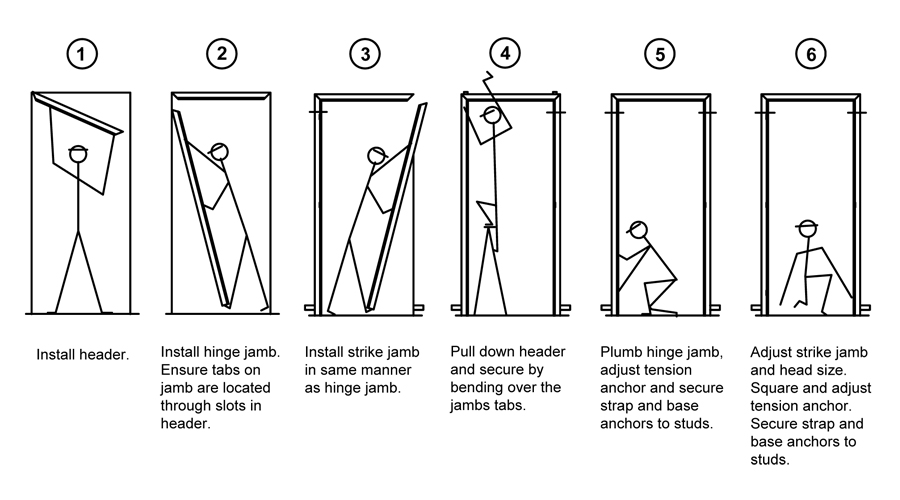 1

Install header.

2

Install hinge jamb. Ensure tabs on jamb are located through slots in header.

3

Install strike jamb in same manner as hinge jamb.

4

Pull down header and secure by bending over the jambs tabs.

5

Plumb hinge jamb, adjust tension anchor and secure strap and base anchors to studs.

6

Adjust strike jamb and head size. Square and adjust tension anchor. Secure strap and base anchors to studs.